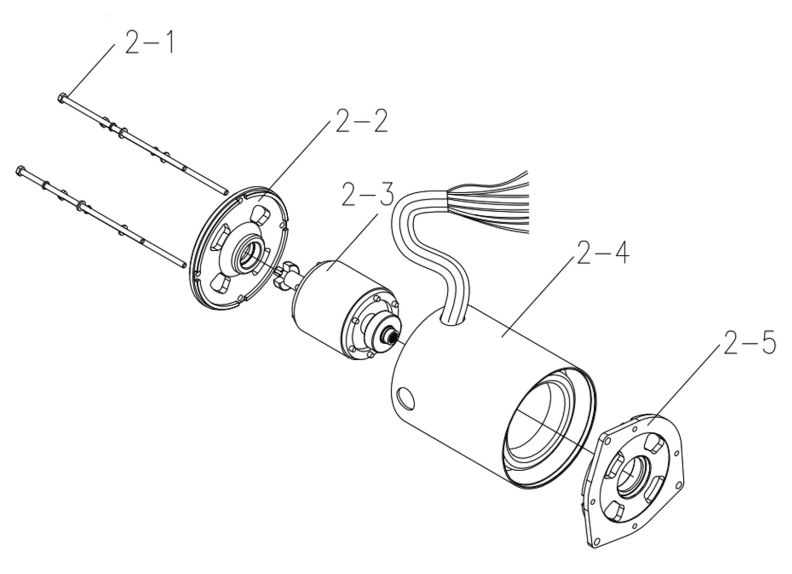 2-1
2-2
2-3
2-4
2-5