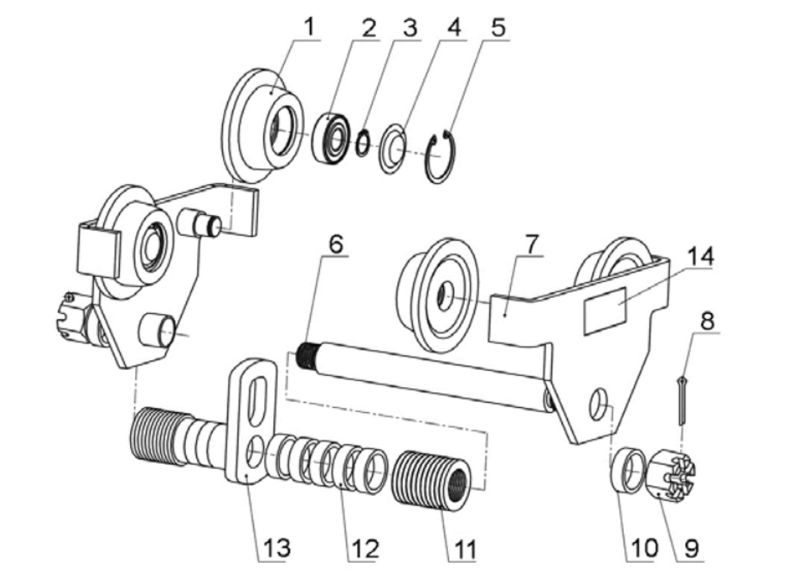 1 2 3 4 5

6

7

14

8

13

12

11

10

9