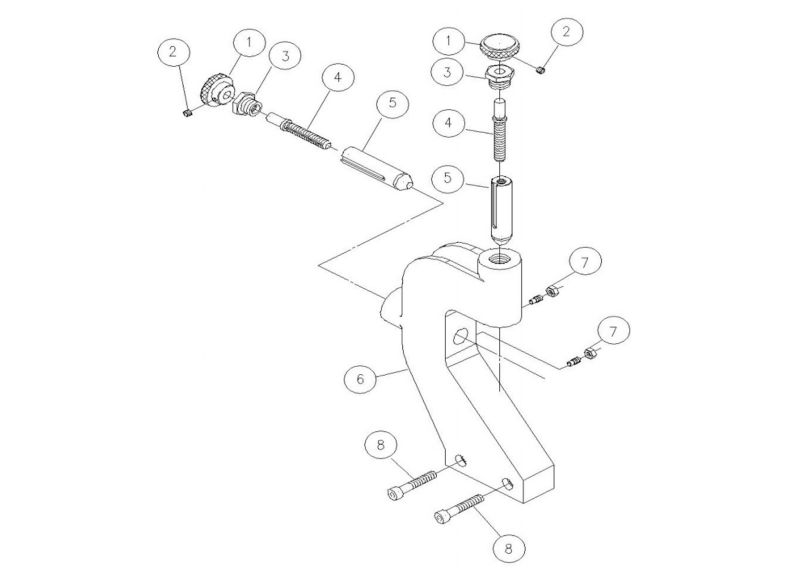 2
1
3
4
5
1
2
3
4
5
7
7
6
8
8