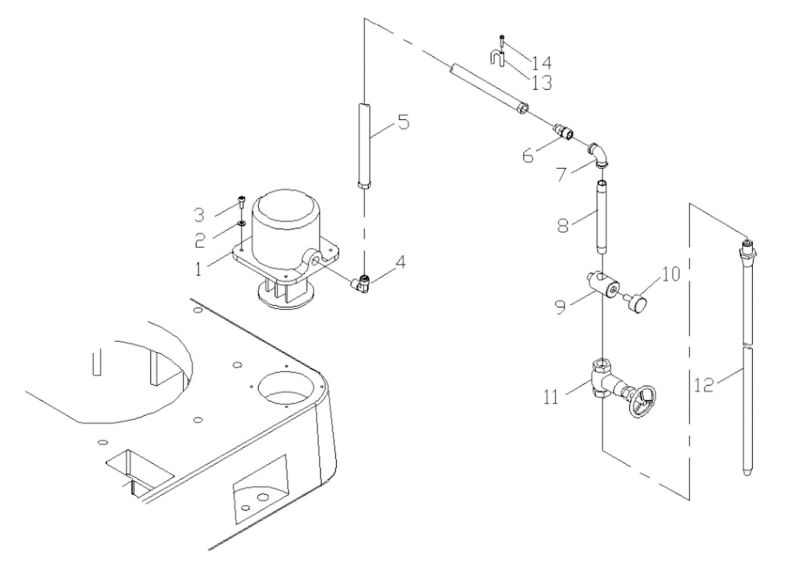 14
13
5
6
7
3
2
1
4
8
10
9
11
12