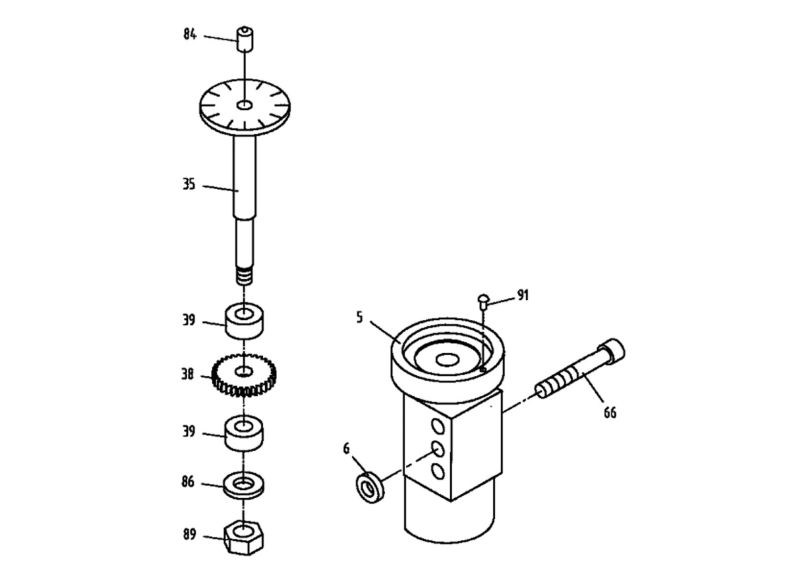 84

35

39

38

39

86

89

91

5

66

6