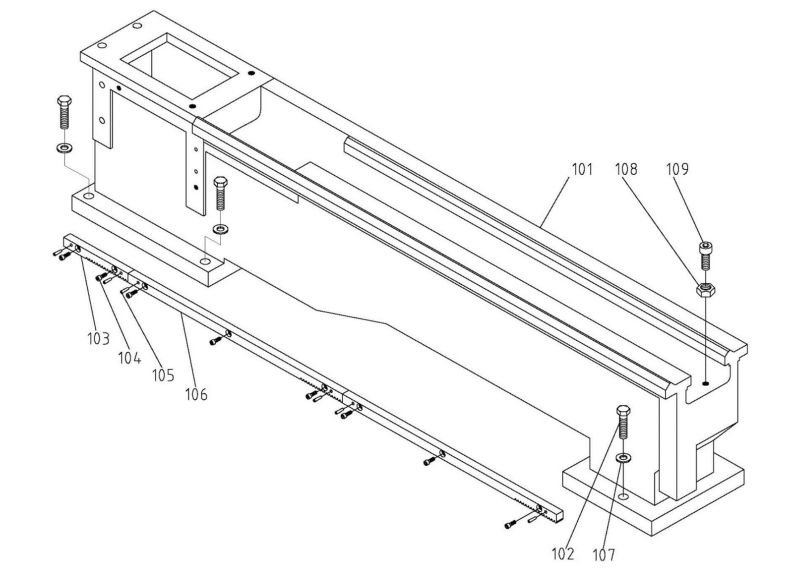 101
108
109
103
104
105
106
102
107