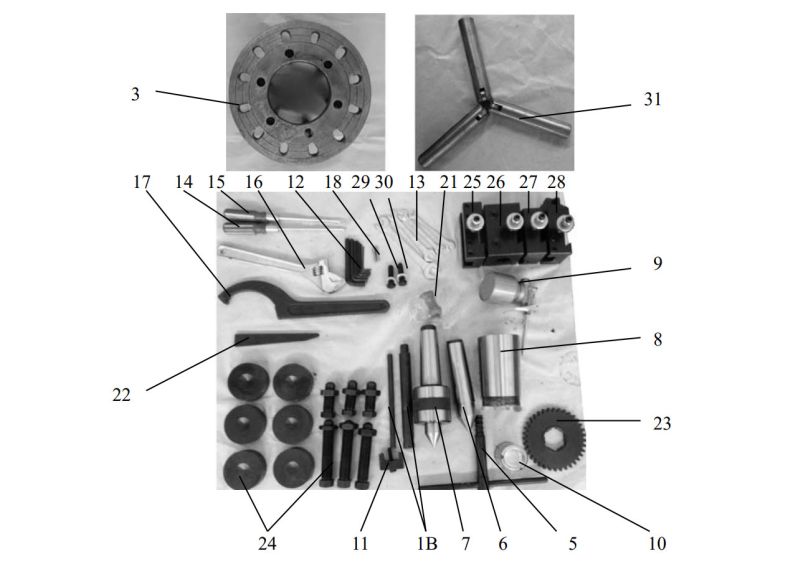 3

31

17 14 15 16 12 18 29 30 13 21 25 26 27 28

9

8

22

23

24 11 1B 7 6 5 10