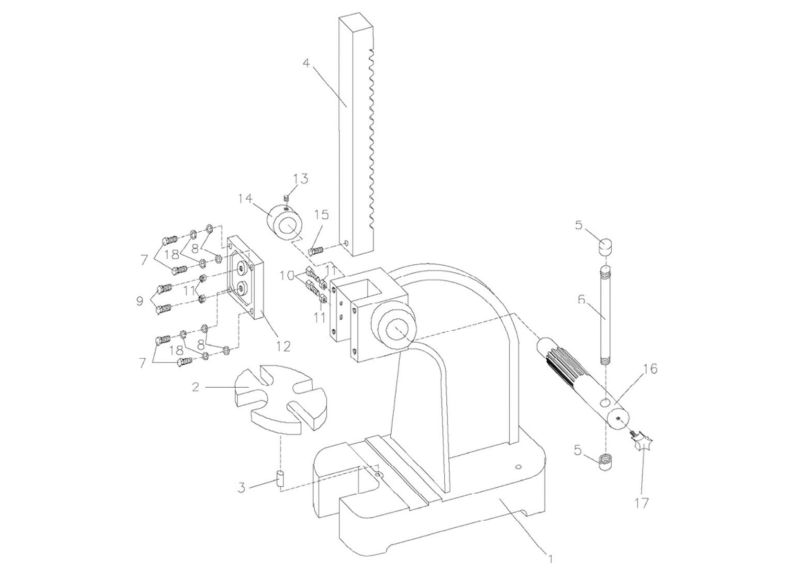 4
13
14
15
5
7
18
8
10
11
6
9
11
11
12
7
18
8
16
2
5
3
17
1