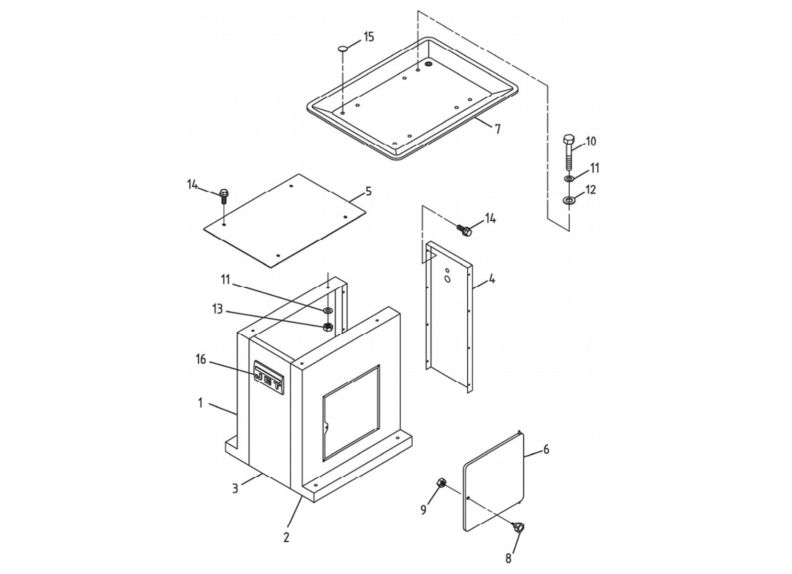 15
7
10
11
12
14
5
14
4
11
13
16
JET
1
3
2
6
9
8