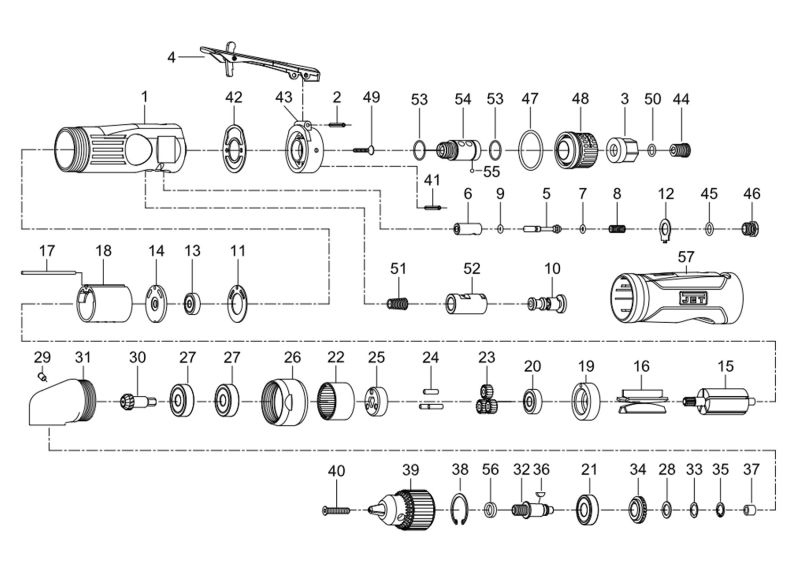 4
1
42
43
2
49
53
54
53
47
48
3
50
44
55
41
6
9
5
7
8
12
45
46
17
18
14
13
11
51
52
10
57
JET
29
31
30
27
27
26
22
25
24
23
20
19
16
15
40
39
38
56
32
36
21
34
28
33
35
37