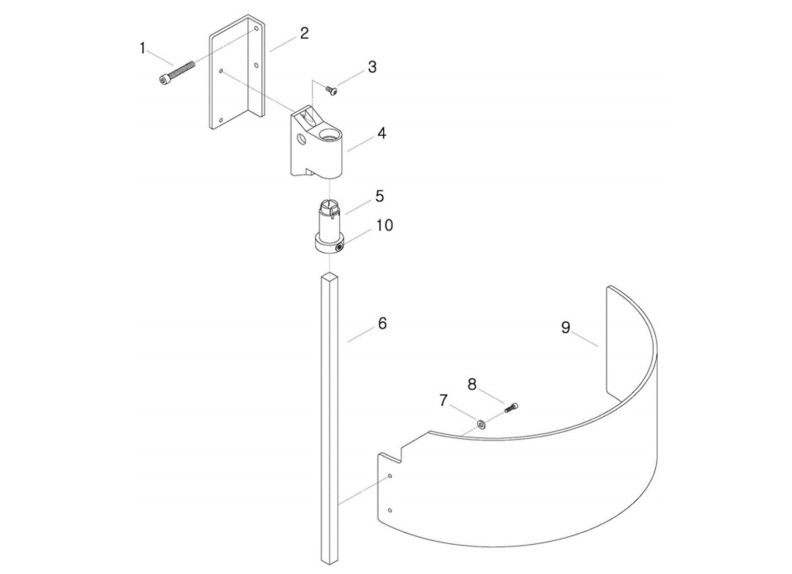 1
2
3
4
5
10
6
9
8
7