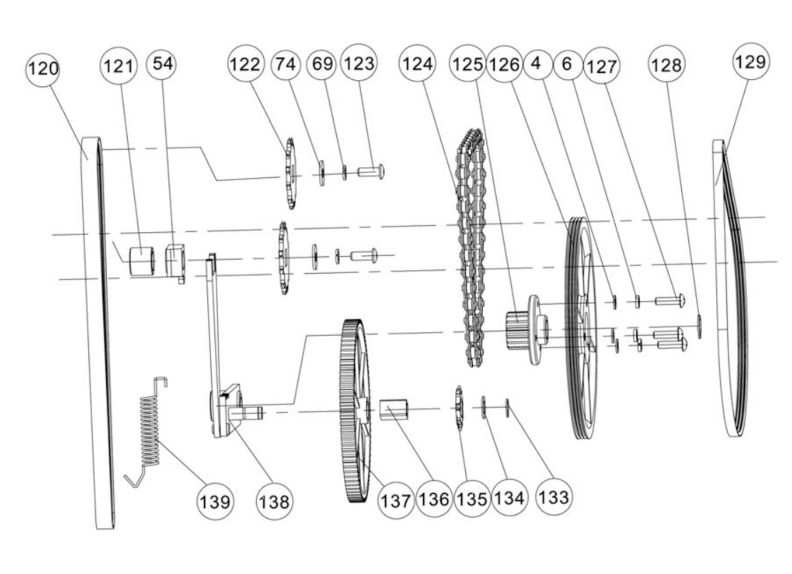 120
121
54
122
74
69
123
124
125
126
4
6
127
128
129
139
138
137
136
135
134
133