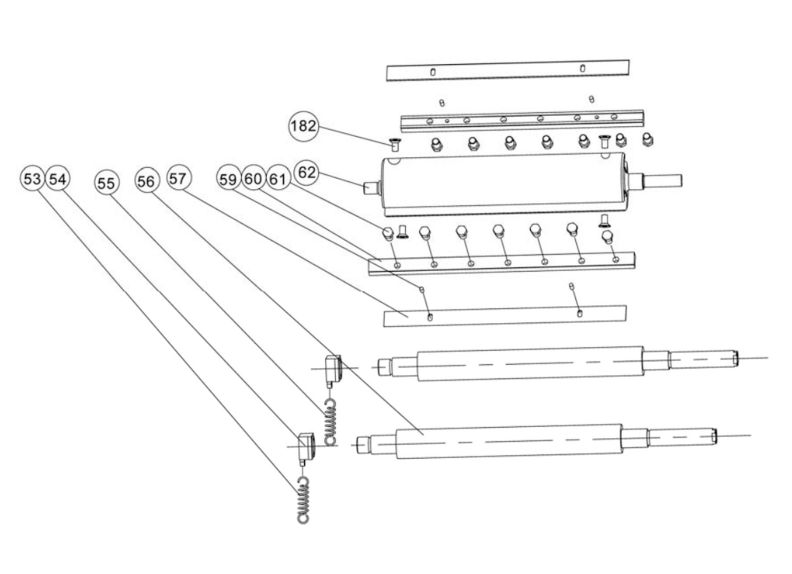 182
53
54
55
56
57
59
60
61
62