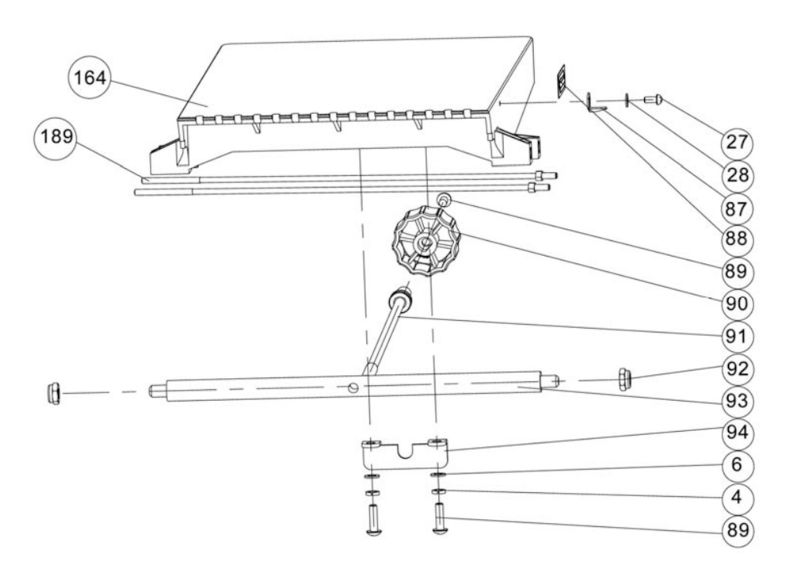 164
189
27
28
87
88
89
90
91
92
93
94
6
4
89