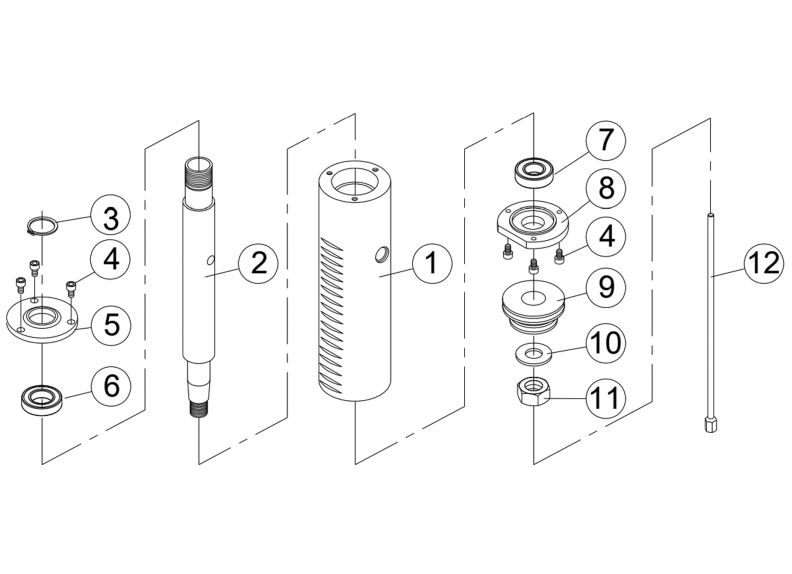 3
4
5
6
2
1
7
8
4
9
10
11
12