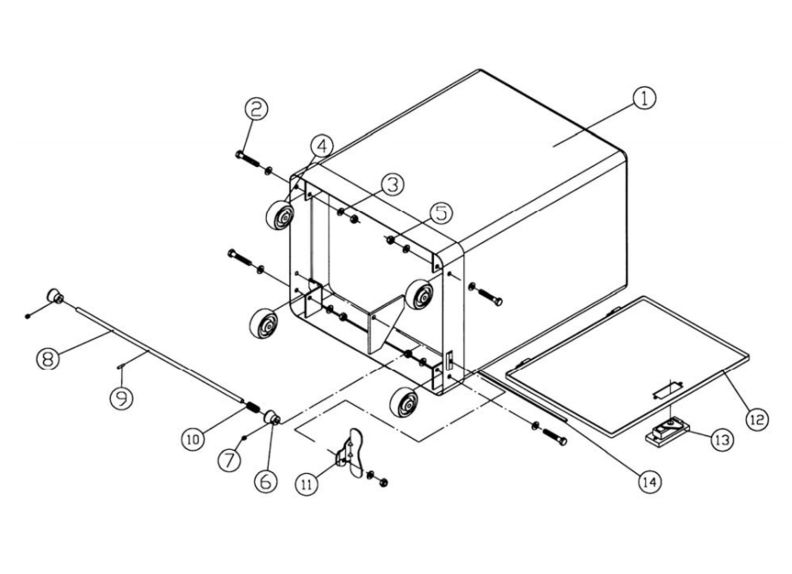 1
2
4
3
5
8
9
10
7
6
11
12
13
14