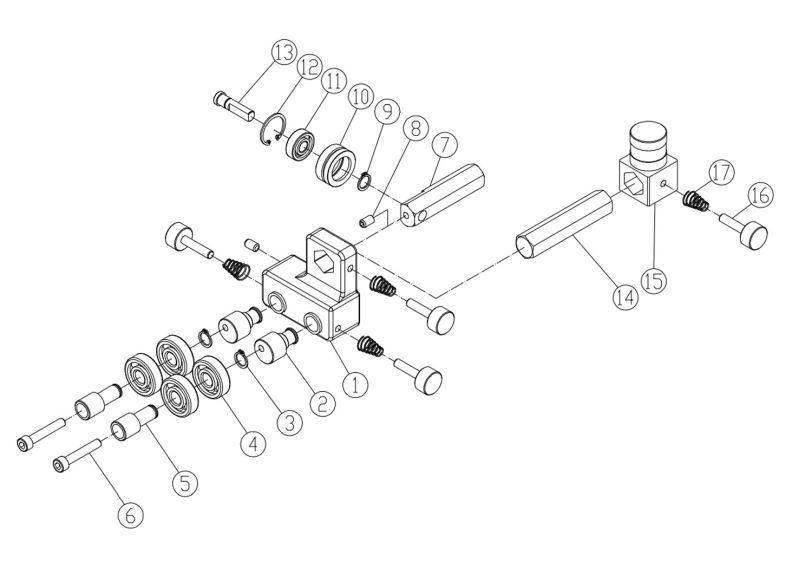 13
12
11
10
9
8
7
17
16
15
14
1
2
3
4
5
6