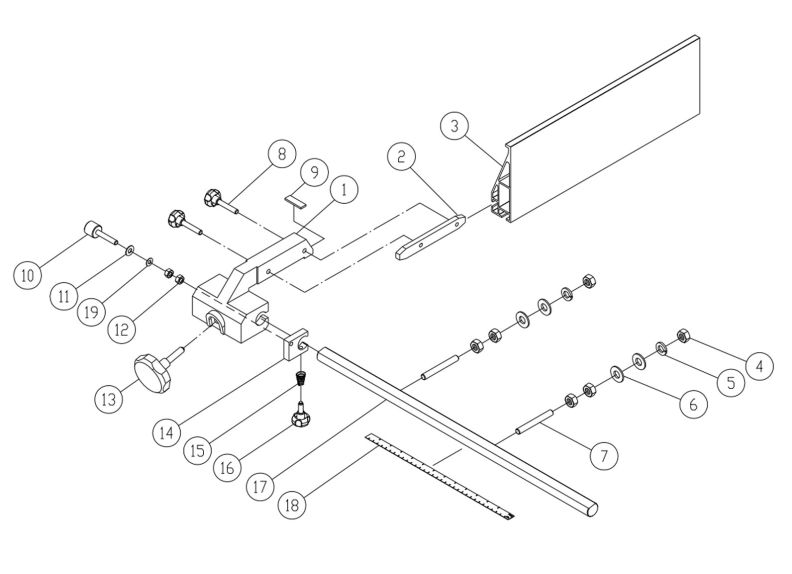 3
8
9
1
2
10
11
19
12
13
14
15
16
17
18
4
5
6
7