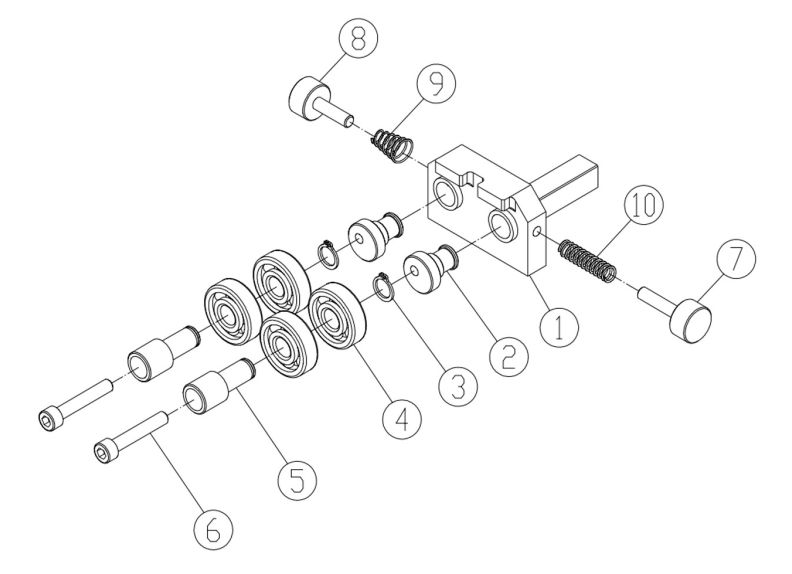 8
9
10
7
1
2
3
4
5
6