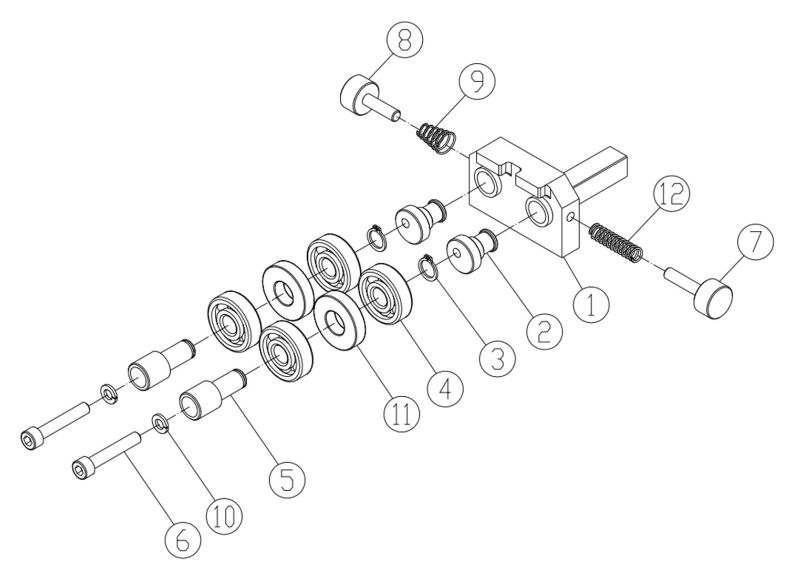 8
9
12
7
1
2
3
4
11
5
10
6