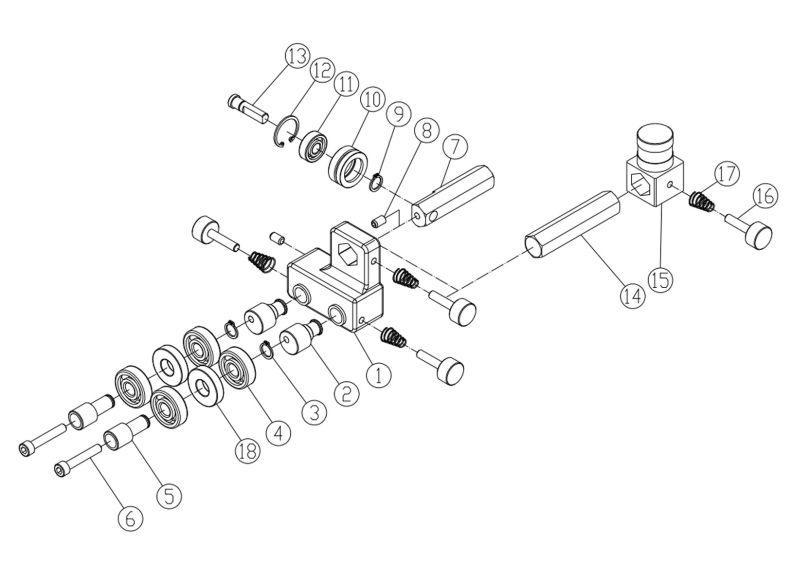 13
12
11
10
9
8
7
17
16
15
14
1
2
3
4
18
5
6