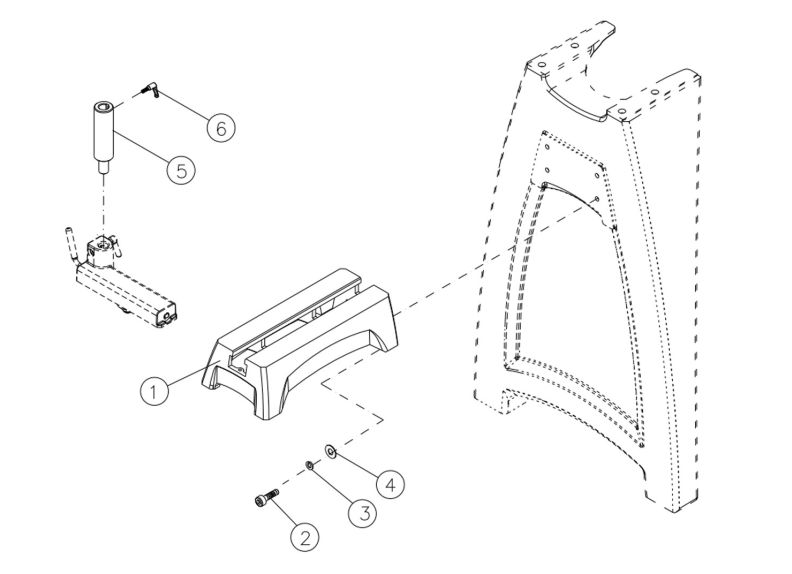 6
5
1
4
3
2