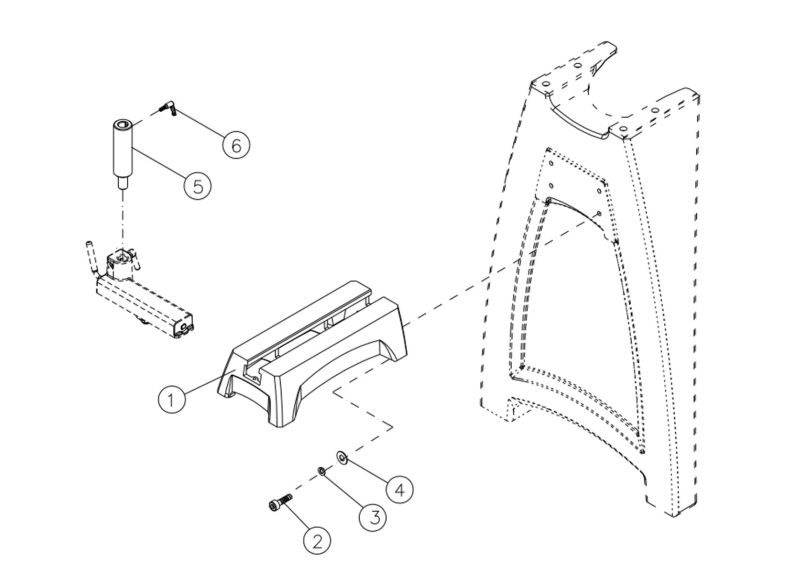 6
5
1
4
3
2