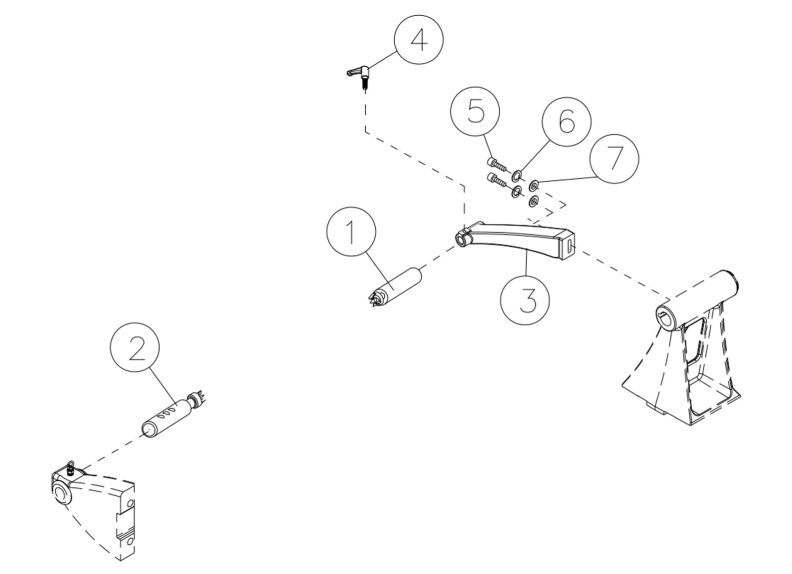 4
5
6
7
1
3
2