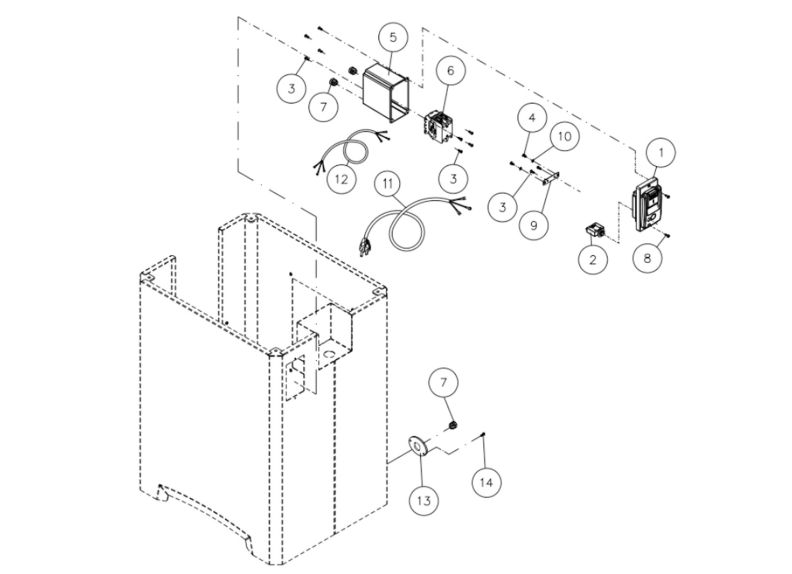 5
6
3
7
4
10
1
12
3
11
3
9
2
8
7
13
14