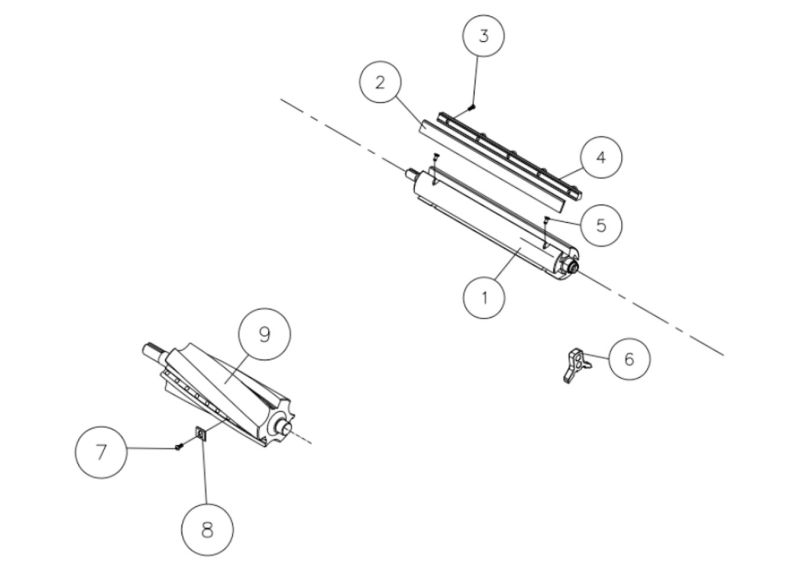 3
2
4
5
1
9
6
7
8