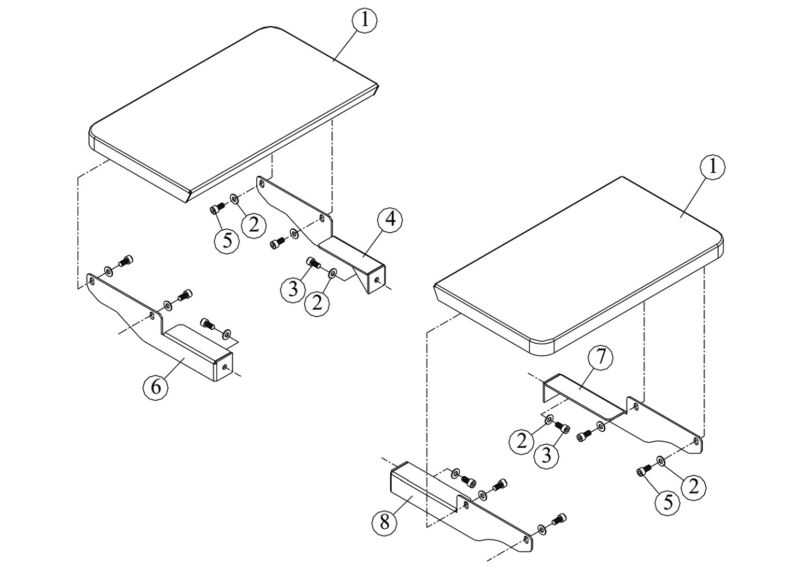 1
5
2
4
3
2
6
1
7
2
3
2
5
8