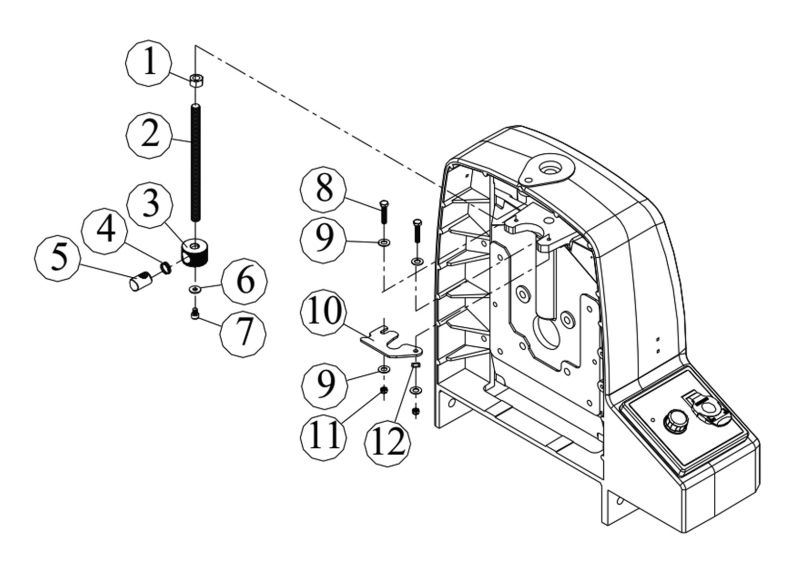 1
2
3
4
5
6
7
8
9
10
9
11
12