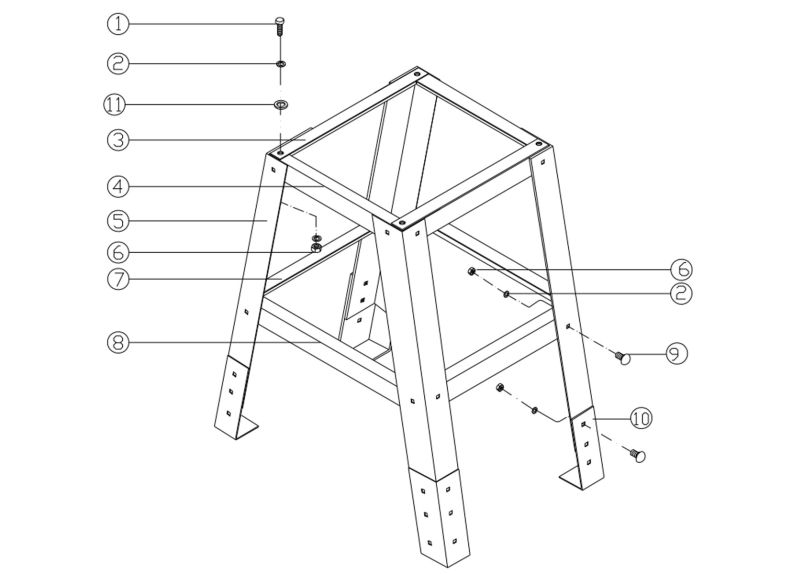 1
2
11
3
4
5
6
7
8
6
2
9
10