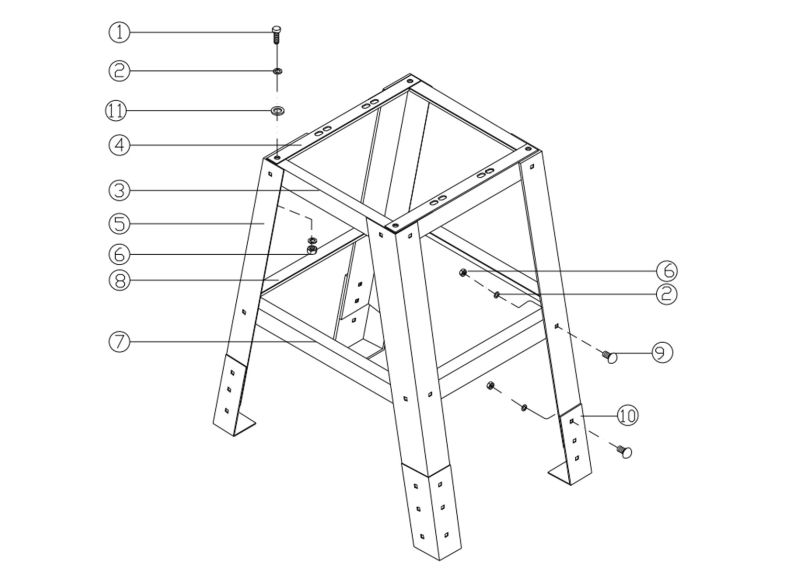 1
2
11
4
3
5
6
8
7
6
2
9
10