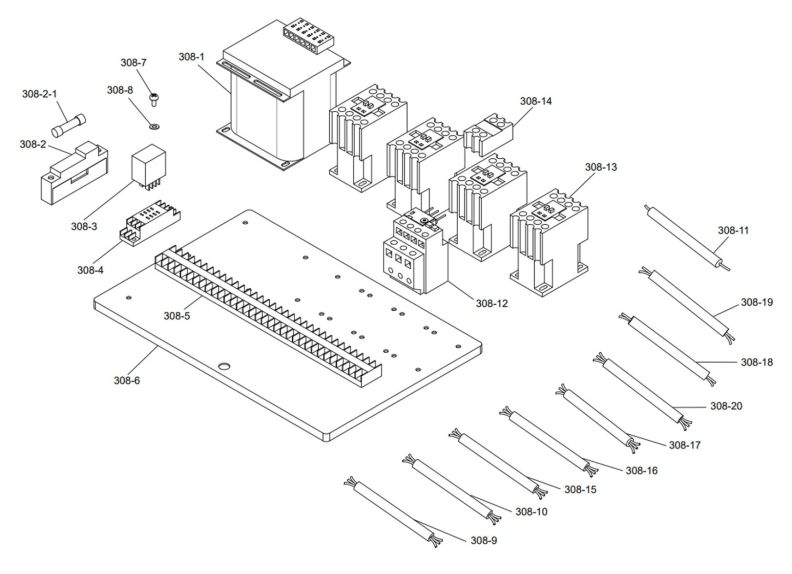 308-7
308-1
308-2-1
308-8
308-14
308-2
308-13
308-3
308-11
308-4
308-12
308-19
308-5
308-18
308-6
308-20
308-17
308-16
308-15
308-10
308-9