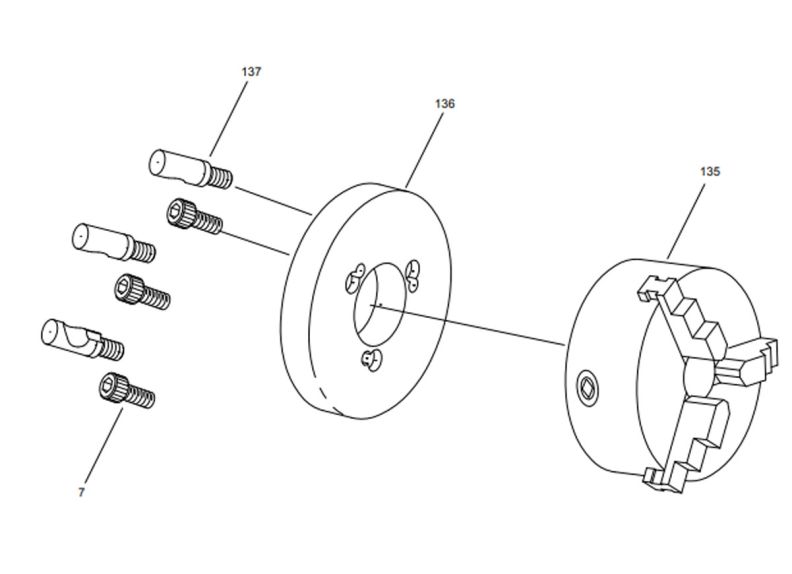 137

136

135

7