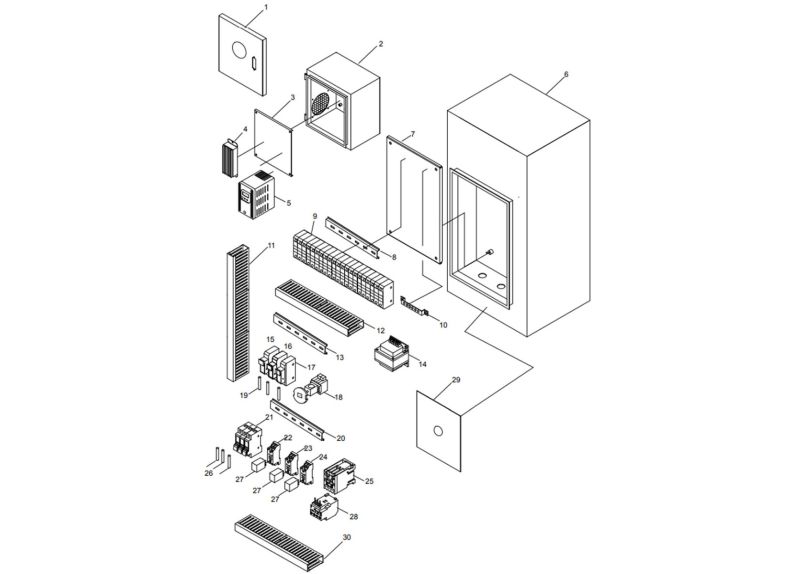 1
2
3
4
5
6
7
8
9
10
11
12
13
14
15
16
17
18
19
20
21
22
23
24
25
26
27
27
27
28
29
30