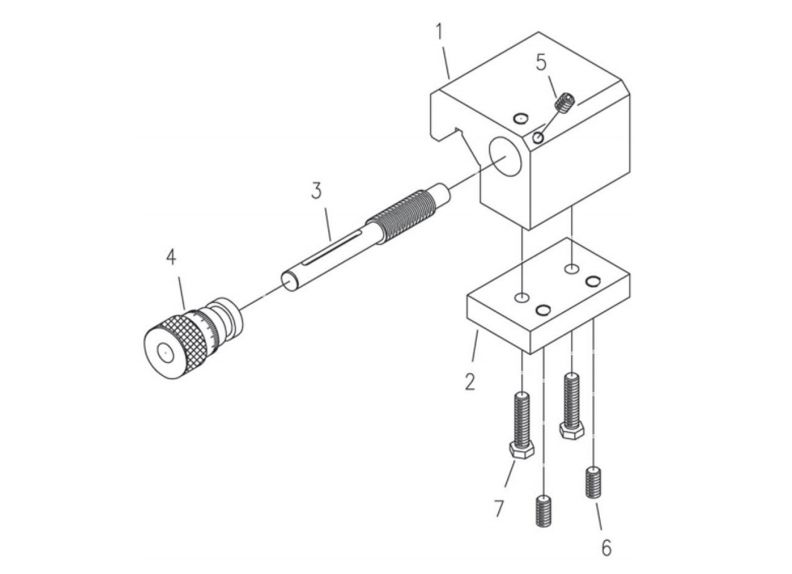 1
5
3
4
2
7
6