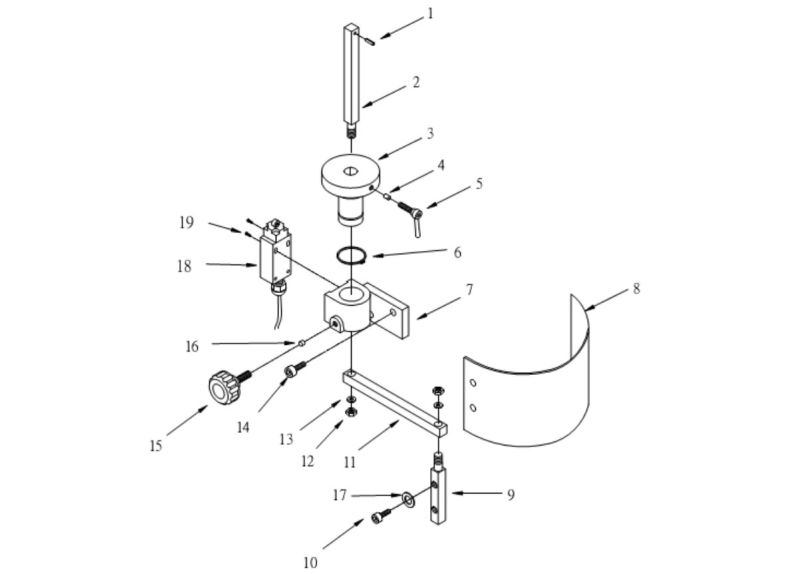 1
2
3
4
5
19
6
18
7
8
16
15
14
13
12
11
17
9
10