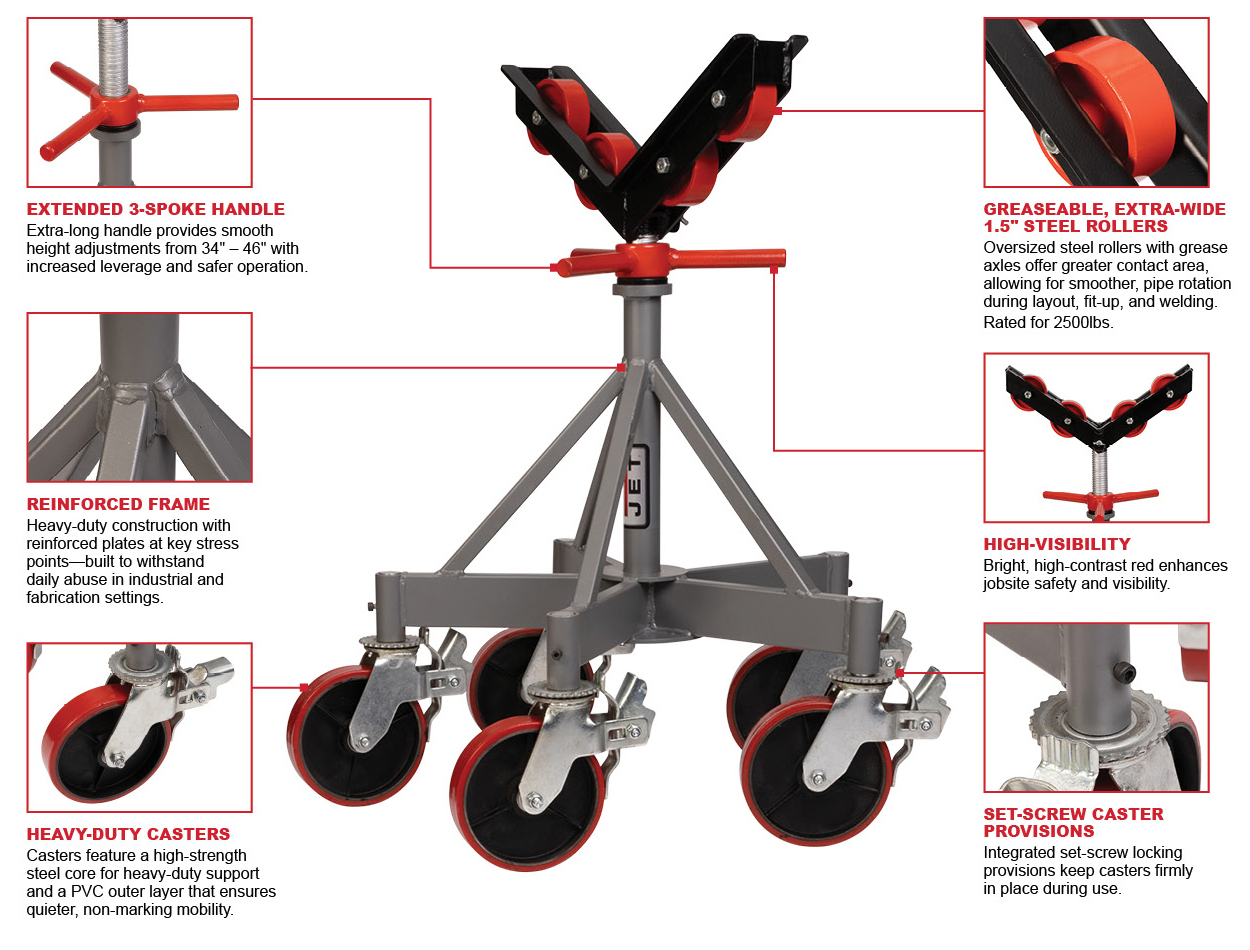 EXTENDED 3-SPOKE HANDLE
Extra-long handle provides smooth height adjustments from 34" – 46" with increased leverage and safer operation.

REINFORCED FRAME
Heavy-duty construction with reinforced plates at key stress points—built to withstand daily abuse in industrial and fabrication settings.

HEAVY-DUTY CASTERS
Casters feature a high-strength steel core for heavy-duty support and a PVC outer layer that ensures quieter, non-marking mobility.

JET

GREASEABLE, EXTRA-WIDE 1.5" STEEL ROLLERS
Oversized steel rollers with grease axles offer greater contact area, allowing for smoother, pipe rotation during layout, fit-up, and welding. Rated for 2500lbs.

HIGH-VISIBILITY
Bright, high-contrast red enhances jobsite safety and visibility.

SET-SCREW CASTER PROVISIONS
Integrated set-screw locking provisions keep casters firmly in place during use.